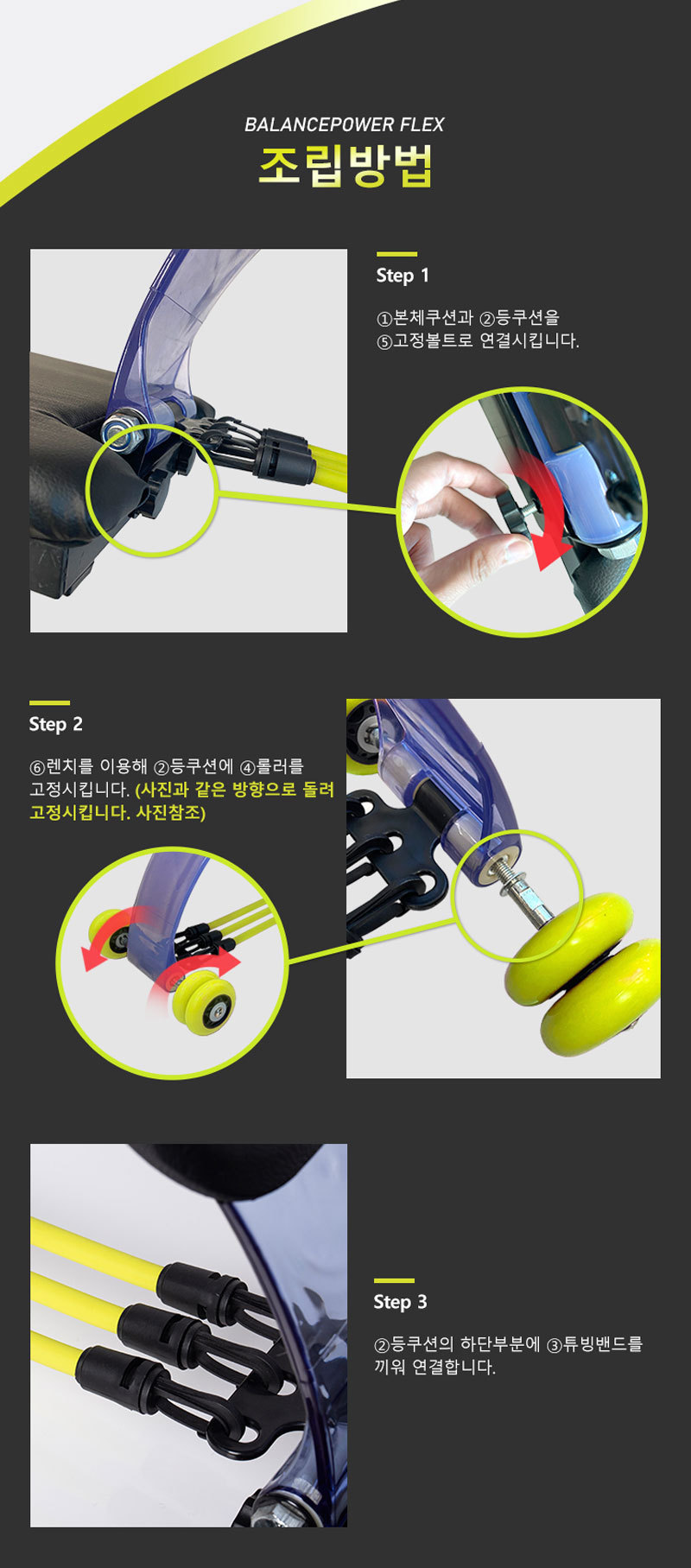 BALANCEPOWER FLEX
조립방법

Step 1

①본체쿠션과 ②등쿠션을 ⑤고정볼트로 연결시킵니다.

Step 2

⑥렌치를 이용해 ②등쿠션에 ④롤러를 고정시킵니다. (사진과 같은 방향으로 돌려 고정시킵니다. 사진참조)

Step 3

②등쿠션의 하단부분에 ③튜빙밴드를 끼워 연결합니다.