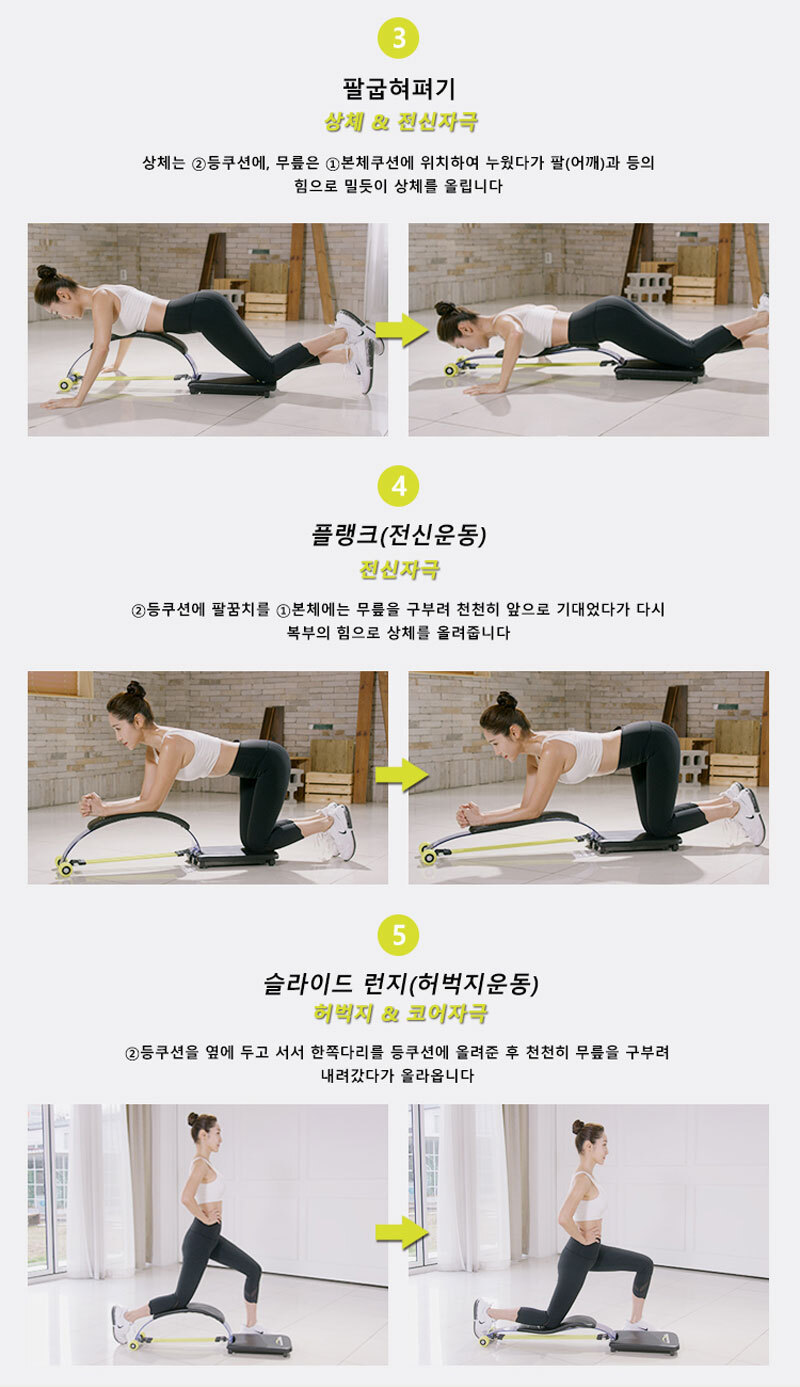 3

팔굽혀펴기

상체 & 전신자극

상체는 ②등쿠션에, 무릎은 ①본체쿠션에 위치하여 누웠다가 팔(어깨)과 등의 힘으로 밀듯이 상체를 올립니다

4

플랭크(전신운동)

전신자극

②등쿠션에 팔꿈치를 ①본체에는 무릎을 구부려 천천히 앞으로 기대었다가 다시 복부의 힘으로 상체를 올려줍니다

5

슬라이드 런지(허벅지운동)

허벅지 & 코어자극

②등쿠션을 옆에 두고 서서 한쪽다리를 등쿠션에 올려준 후 천천히 무릎을 구부려 내려갔다가 올라옵니다